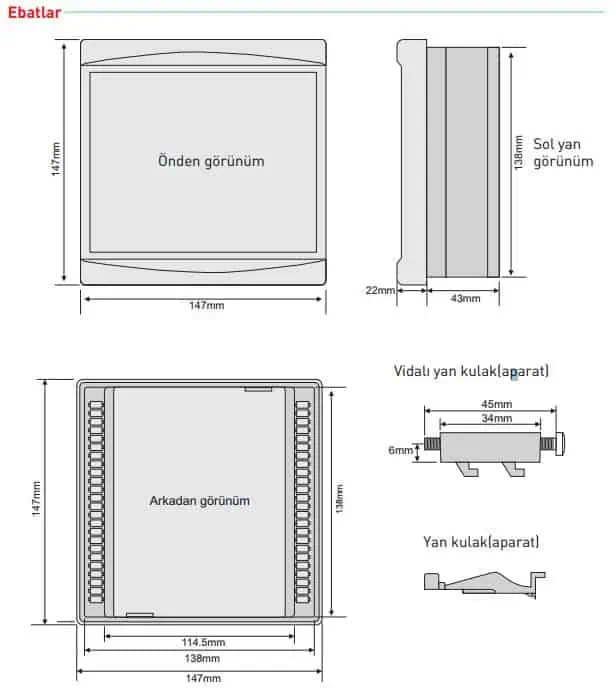 Ebatlar

147mm

Önden görünüm

147mm

138mm

Sol yan görünüm

22mm

43mm

147mm

Arkadan görünüm

138mm

114.5mm

138mm

147mm

Vidalı yan kulak(aparat)

45mm

34mm

6mm

Yan kulak(aparat)