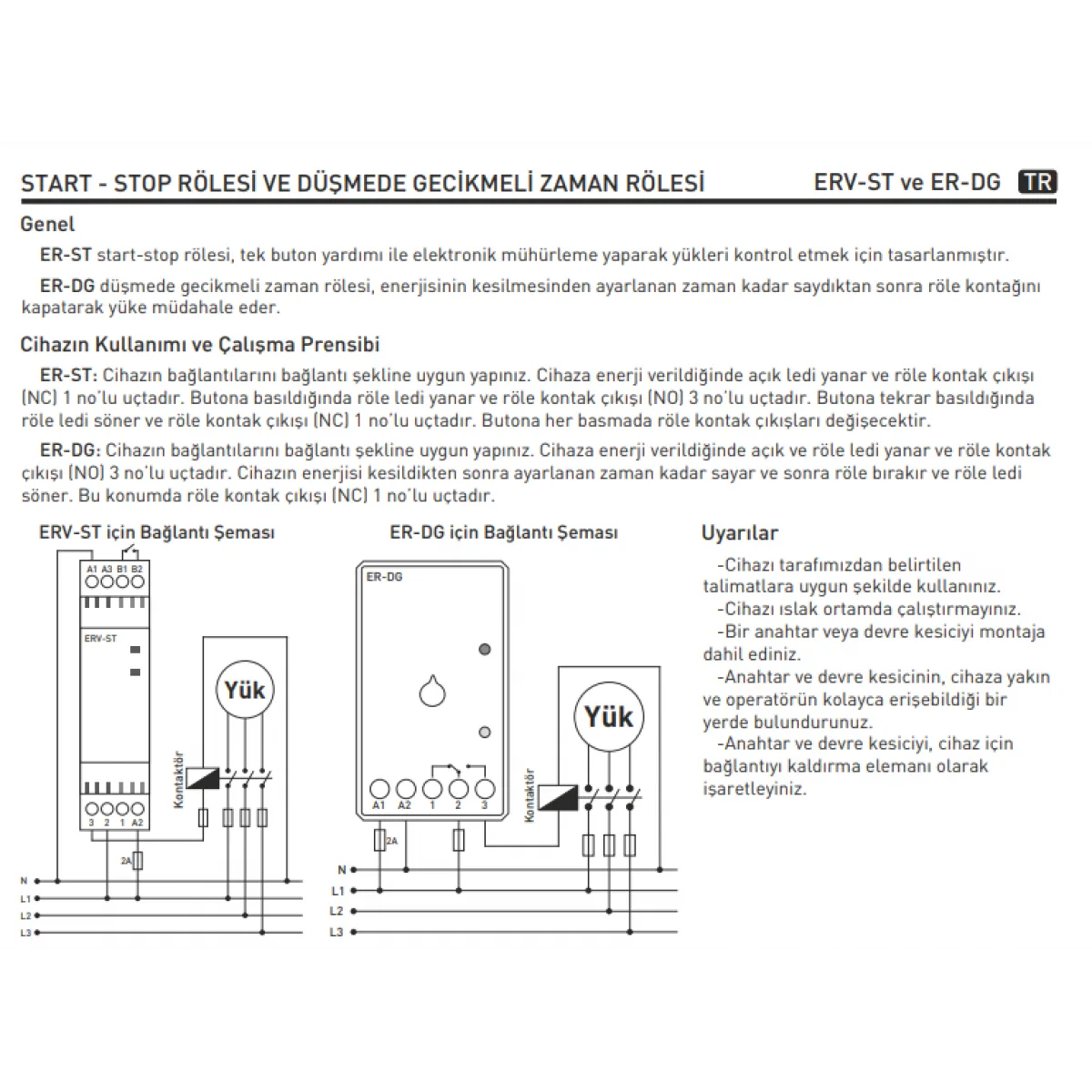 START - STOP RÖLESİ VE DÜŞMEDE GECİKMELİ ZAMAN RÖLESİ ERV-ST ve ER-DG TR

Genel

ER-ST start-stop rölesi, tek buton yardımı ile elektronik mühürleme yaparak yükleri kontrol etmek için tasarlanmıştır.

ER-DG düşmede gecikmeli zaman rölesi, enerjisinin kesilmesinden ayarlanan zaman kadar saydıktan sonra röle kontağını kapatarak yüke müdahale eder.

Cihazın Kullanımı ve Çalışma Prensibi

ER-ST: Cihazın bağlantılarını bağlantı şekline uygun yapınız. Cihaza enerji verildiğinde açık ledi yanar ve röle kontak çıkışı (NC) 1 no'lu uçtadır. Butona basıldığında röle ledi yanar ve röle kontak çıkışı (NO) 3 no'lu uçtadır. Butona tekrar basıldığında röle ledi söner ve röle kontak çıkışı (NC) 1 no'lu uçtadır. Butona her basmada röle kontak çıkışları değişecektir.

ER-DG: Cihazın bağlantılarını bağlantı şekline uygun yapınız. Cihaza enerji verildiğinde açık ve röle ledi yanar ve röle kontak çıkışı (NO) 3 no'lu uçtadır. Cihazın enerjisi kesildikten sonra ayarlanan zaman kadar sayar ve sonra röle bırakır ve röle ledi söner. Bu konumda röle kontak çıkışı (NC) 1 no'lu uçtadır.

ERV-ST için Bağlantı Şeması

A1 A3 B1 B2
ERV-ST
Yük
Kontaktör
3 2 1 A2
2A
N
L1
L2
L3

ER-DG için Bağlantı Şeması

ER-DG
Yük
Kontaktör
A1 A2 1 2 3
2A
N
L1
L2
L3

Uyarılar

-Cihazı tarafımızdan belirtilen talimatlara uygun şekilde kullanınız.
-Cihazı ıslak ortamda çalıştırmayınız.
-Bir anahtar veya devre kesiciyi montaja dahil ediniz.
-Anahtar ve devre kesicinin, cihaza yakın ve operatörün kolayca erişebildiği bir yerde bulundurunuz.
-Anahtar ve devre kesiciyi, cihaz için bağlantıyı kaldırma elemanı olarak işaretleyiniz.