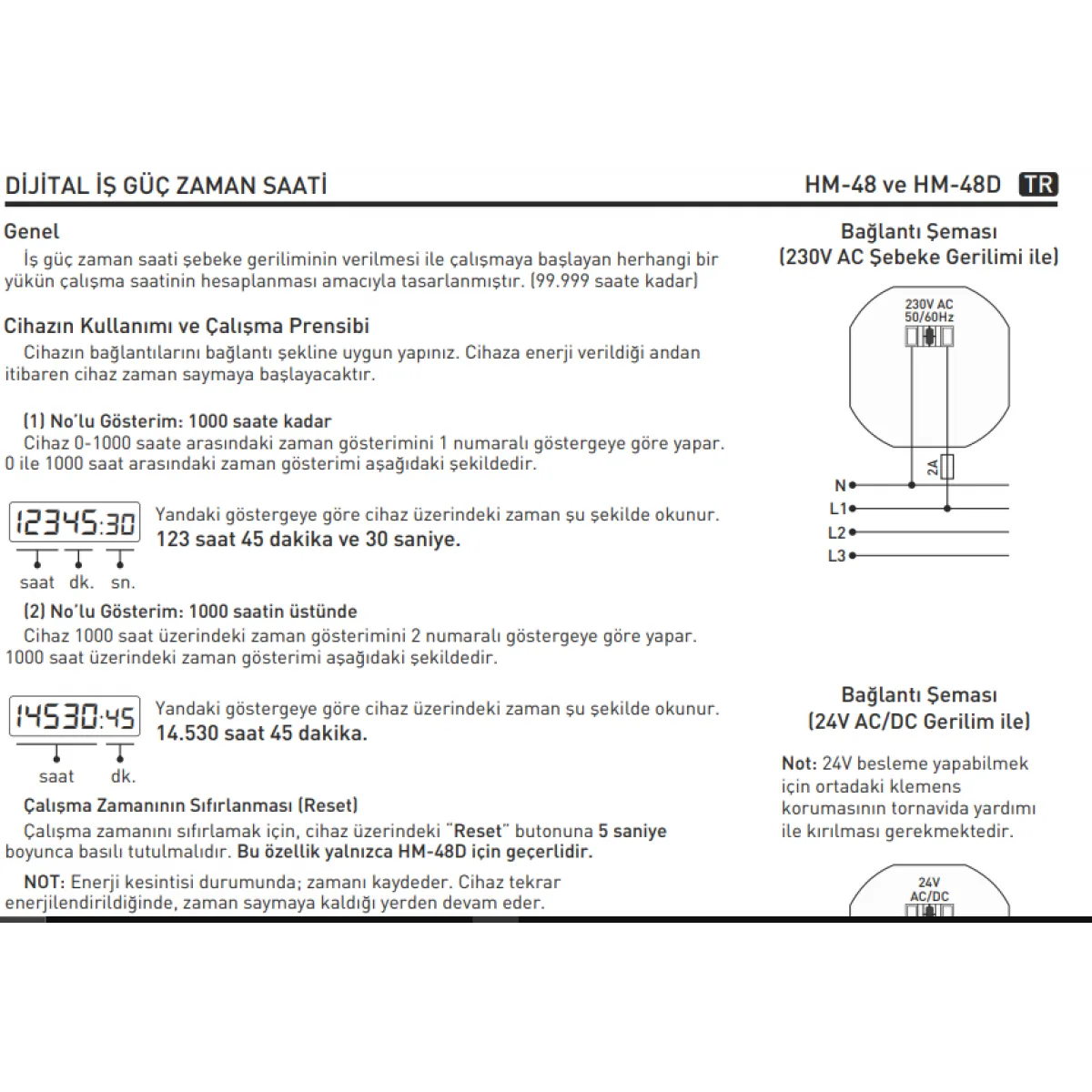 DİJİTAL İŞ GÜÇ ZAMAN SAATİ

HM-48 ve HM-48D TR

Genel
İş güç zaman saati şebeke geriliminin verilmesi ile çalışmaya başlayan herhangi bir yükün çalışma saatinin hesaplanması amacıyla tasarlanmıştır. (99.999 saate kadar)

Cihazın Kullanımı ve Çalışma Prensibi
Cihazın bağlantılarını bağlantı şekline uygun yapınız. Cihaza enerji verildiği andan itibaren cihaz zaman saymaya başlayacaktır.

(1) No'lu Gösterim: 1000 saate kadar
Cihaz 0-1000 saate arasındaki zaman gösterimini 1 numaralı göstergeye göre yapar. 0 ile 1000 saat arasındaki zaman gösterimi aşağıdaki şekildedir.

12345:30
saat dk. sn.

Yandaki göstergeye göre cihaz üzerindeki zaman şu şekilde okunur.
123 saat 45 dakika ve 30 saniye.

(2) No'lu Gösterim: 1000 saatin üstünde
Cihaz 1000 saat üzerindeki zaman gösterimini 2 numaralı göstergeye göre yapar. 1000 saat üzerindeki zaman gösterimi aşağıdaki şekildedir.

14530:45
saat dk.

Yandaki göstergeye göre cihaz üzerindeki zaman şu şekilde okunur.
14.530 saat 45 dakika.

Çalışma Zamanının Sıfırlanması (Reset)
Çalışma zamanını sıfırlamak için, cihaz üzerindeki "Reset" butonuna 5 saniye boyunca basılı tutulmalıdır. Bu özellik yalnızca HM-48D için geçerlidir.

NOT: Enerji kesintisi durumunda; zamanı kaydeder. Cihaz tekrar enerjilendirildiğinde, zaman saymaya kaldığı yerden devam eder.

Bağlantı Şeması
(230V AC Şebeke Gerilimi ile)

230V AC
50/60Hz
2A
N
L1
L2
L3

Bağlantı Şeması
(24V AC/DC Gerilim ile)

Not: 24V besleme yapabilmek için ortadaki klemens korumasının tornavida yardımı ile kırılması gerekmektedir.

24V
AC/DC