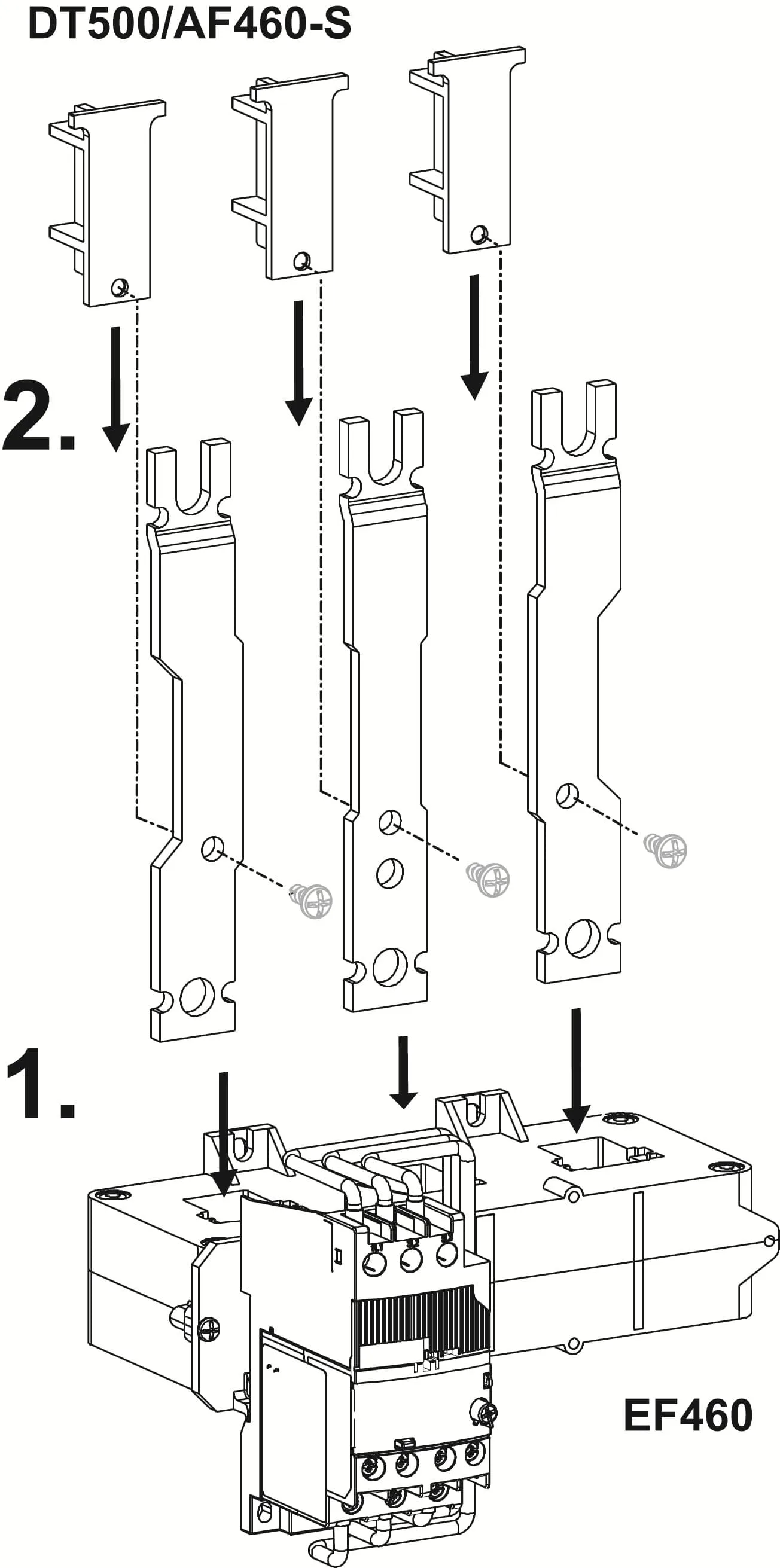 DT500/AF460-S

2.

1.

EF460