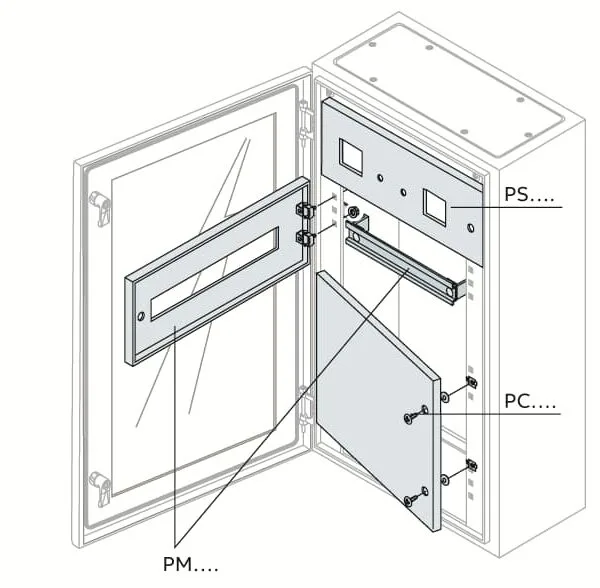 PS....

PC....

PM....