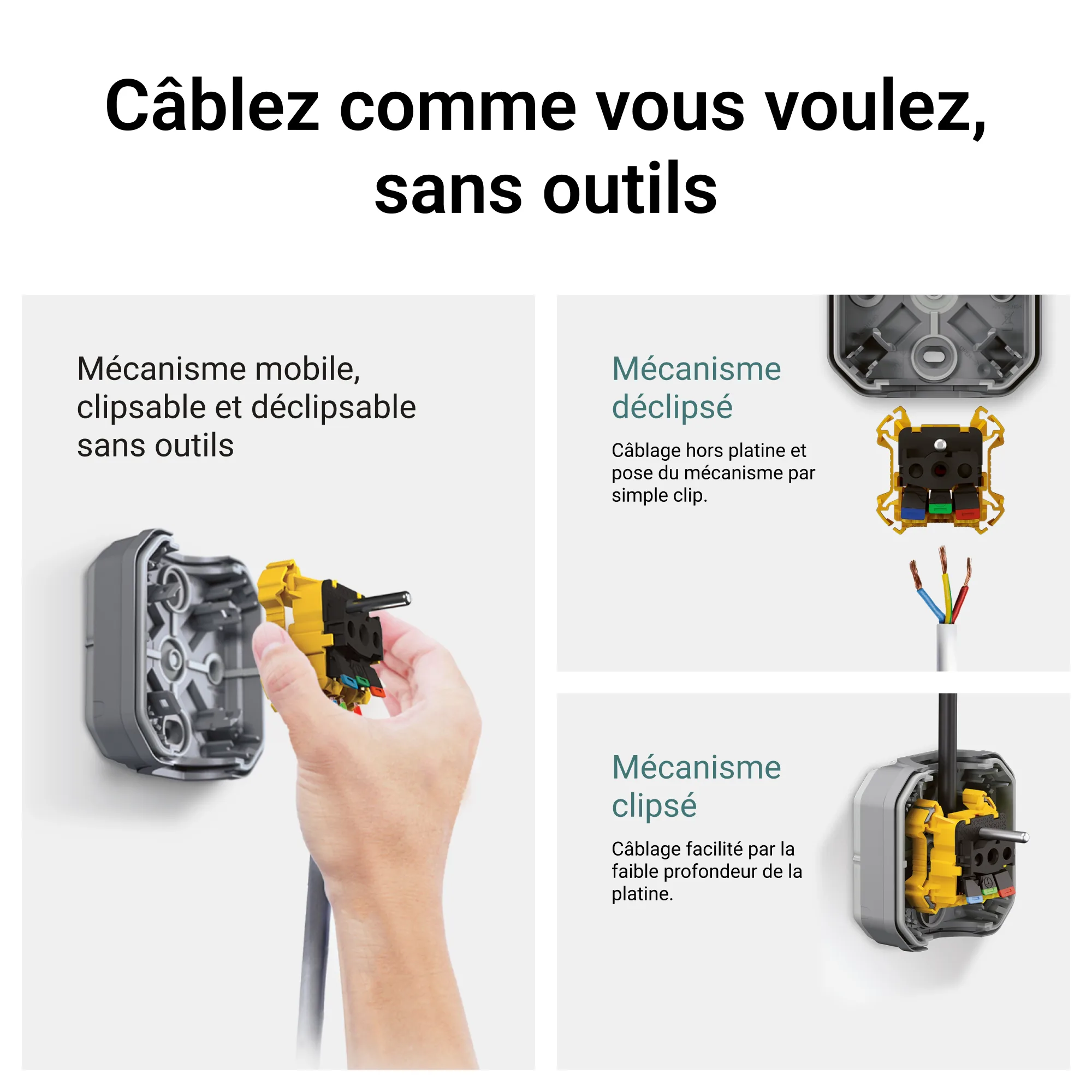 Câblez comme vous voulez, sans outils

Mécanisme mobile, clipsable et déclipsable sans outils

Mécanisme déclipsé

Câblage hors platine et pose du mécanisme par simple clip.

Mécanisme clipsé

Câblage facilité par la faible profondeur de la platine.